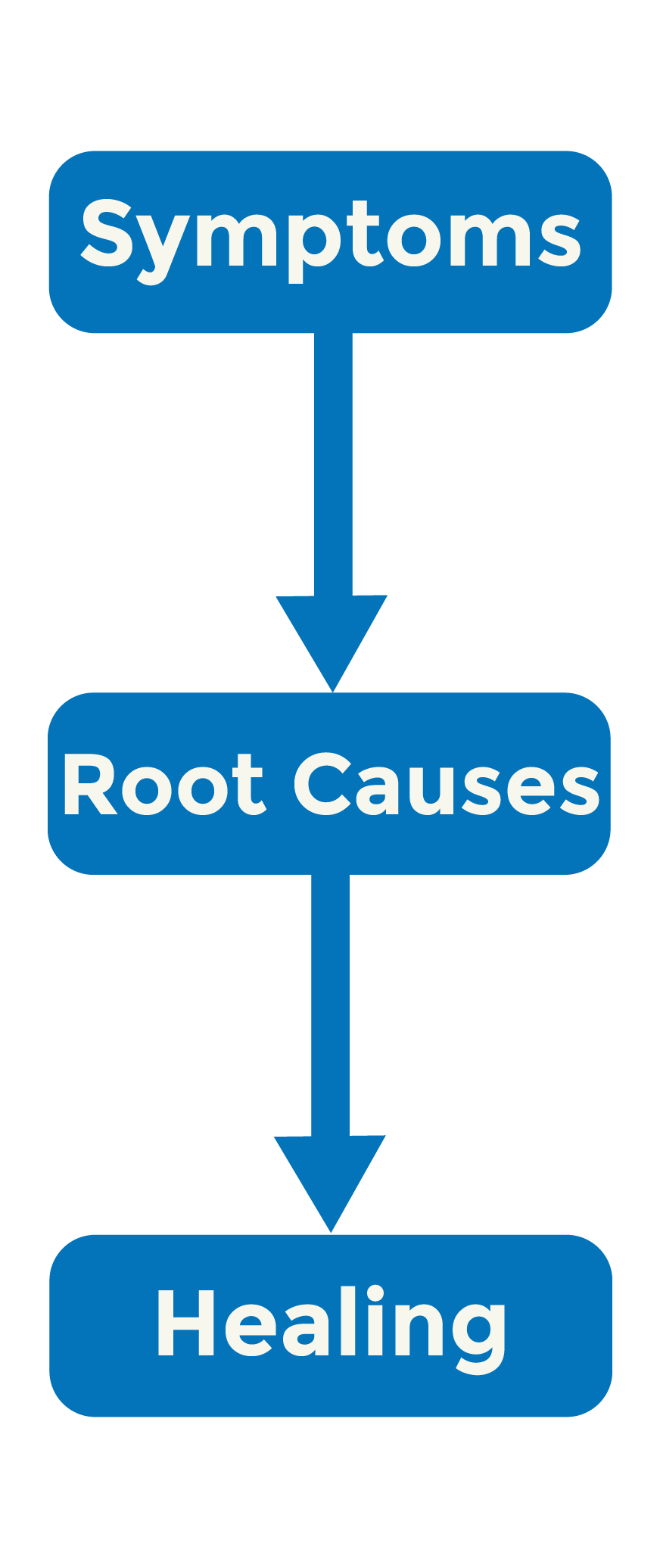 Symptoms

Root Causes

Healing